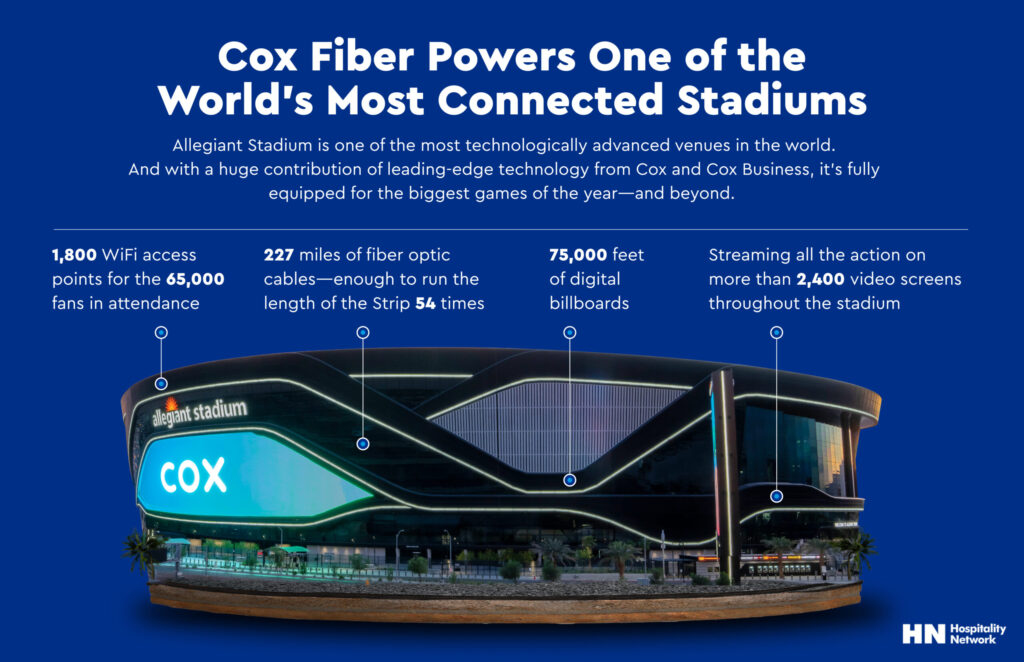 Cox Fiber Powers One of the World's Most Connected Stadiums

Allegiant Stadium is one of the most technologically advanced venues in the world. And with a huge contribution of leading-edge technology from Cox and Cox Business, it's fully equipped for the biggest games of the year—and beyond.

1,800 WiFi access points for the 65,000 fans in attendance

227 miles of fiber optic cables—enough to run the length of the Strip 54 times

75,000 feet of digital billboards

Streaming all the action on more than 2,400 video screens throughout the stadium

allegiant stadium

COX

HN Hospitality Network